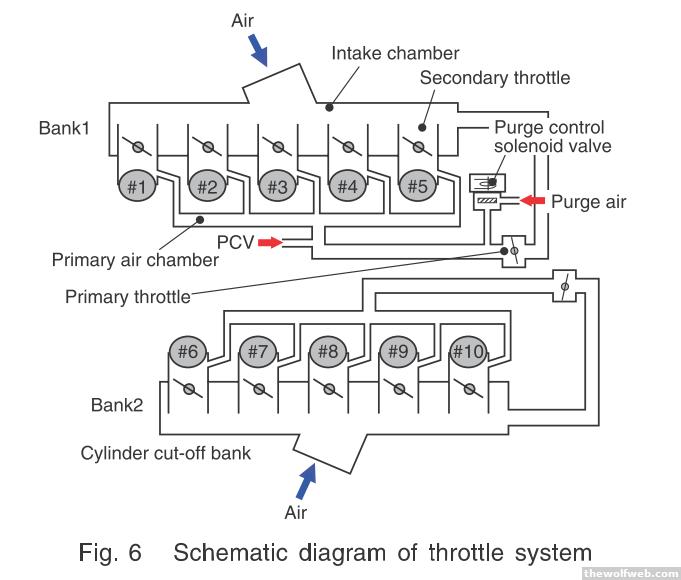 Air

Intake chamber

Secondary throttle

Bank1

Purge control solenoid valve

#1 #2 #3 #4 #5

Purge air

PCV

Primary air chamber

Primary throttle

#6 #7 #8 #9 #10

Bank2

Cylinder cut-off bank

Air

Fig. 6 Schematic diagram of throttle system

thewolfweb.com