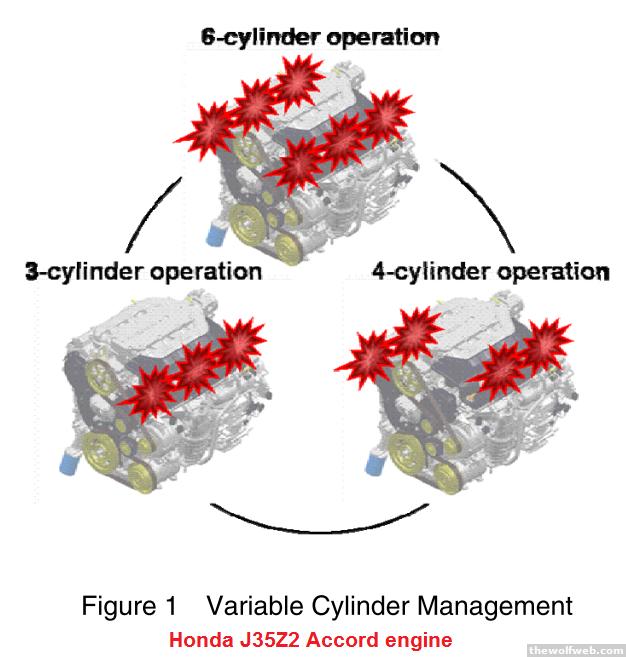 6-cylinder operation

3-cylinder operation

4-cylinder operation

Figure 1 Variable Cylinder Management

Honda J35Z2 Accord engine

thewolfweb.com